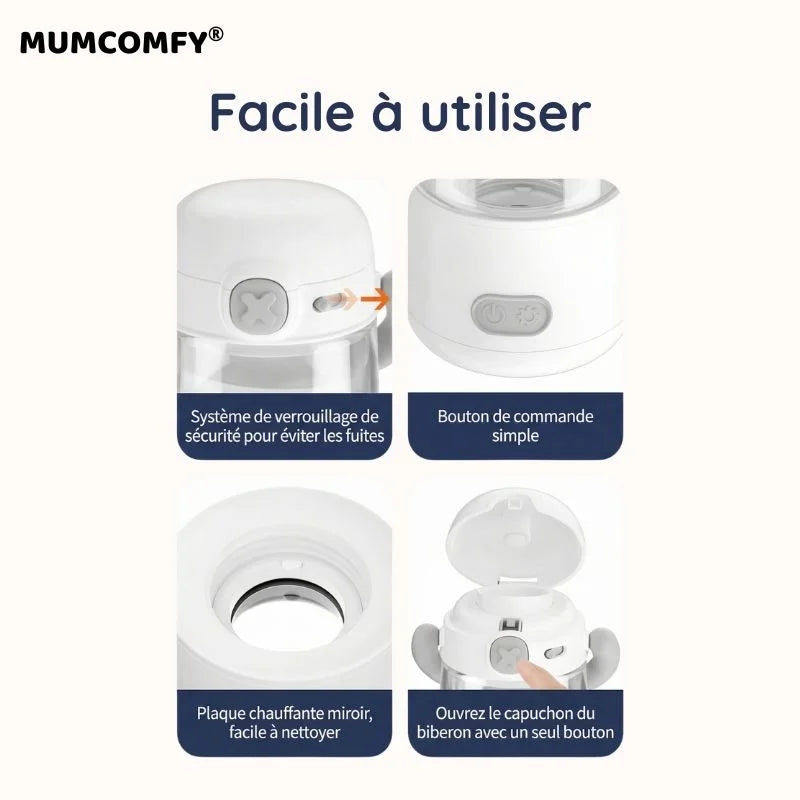 MUMCOMFY®

Facile à utiliser

Système de verrouillage de sécurité pour éviter les fuites

Bouton de commande simple

Plaque chauffante miroir, facile à nettoyer

Ouvrez le capuchon du biberon avec un seul bouton